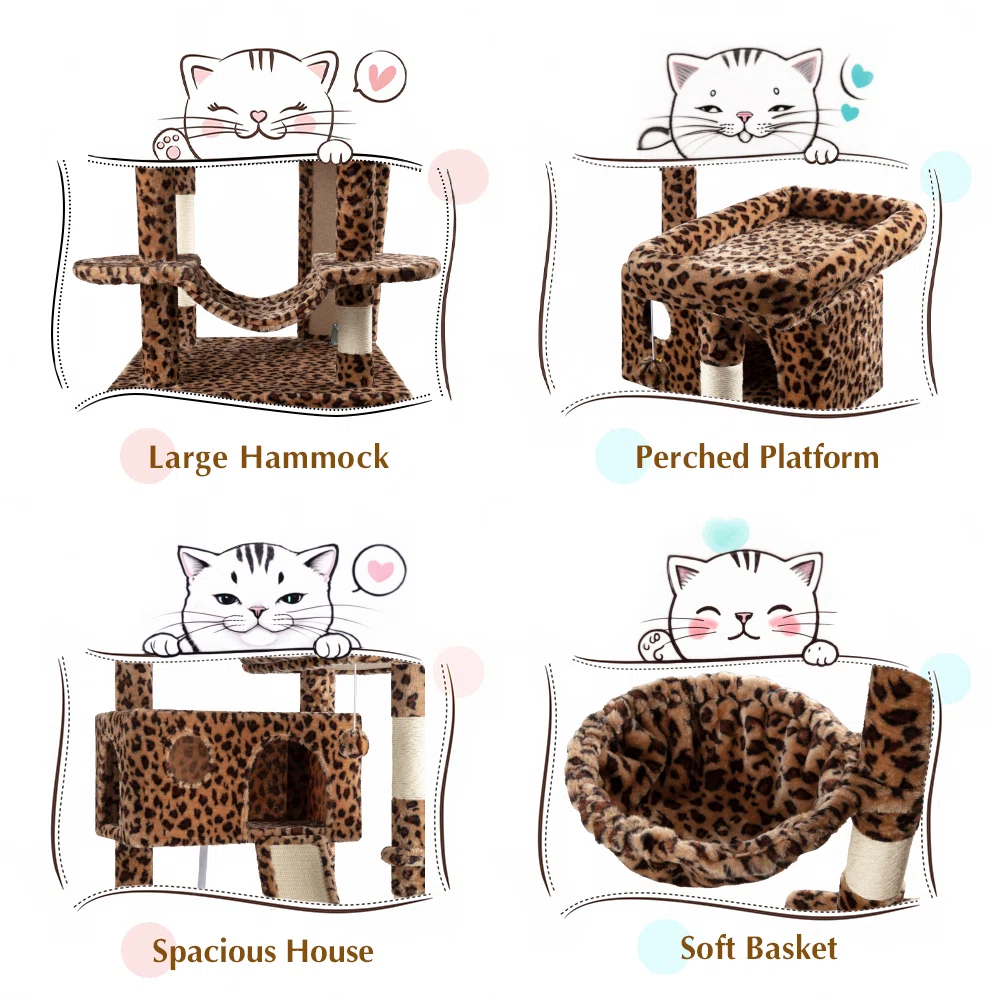 Large Hammock

Perched Platform

Spacious House

Soft Basket